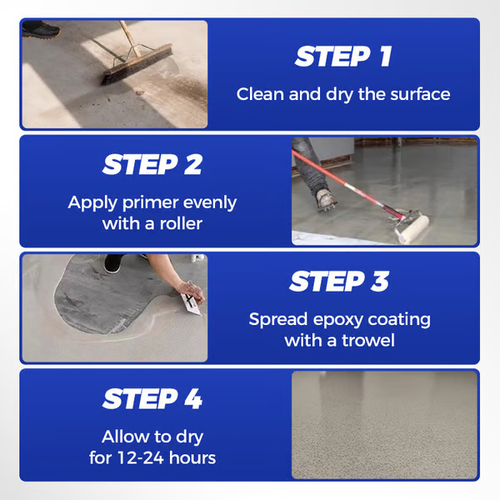 STEP 1

Clean and dry the surface

STEP 2

Apply primer evenly with a roller

STEP 3

Spread epoxy coating with a trowel

STEP 4

Allow to dry for 12-24 hours