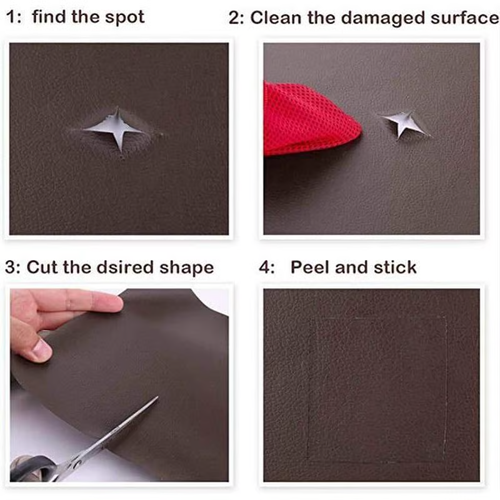 1: find the spot

2: Clean the damaged surface

3: Cut the dsired shape

4: Peel and stick