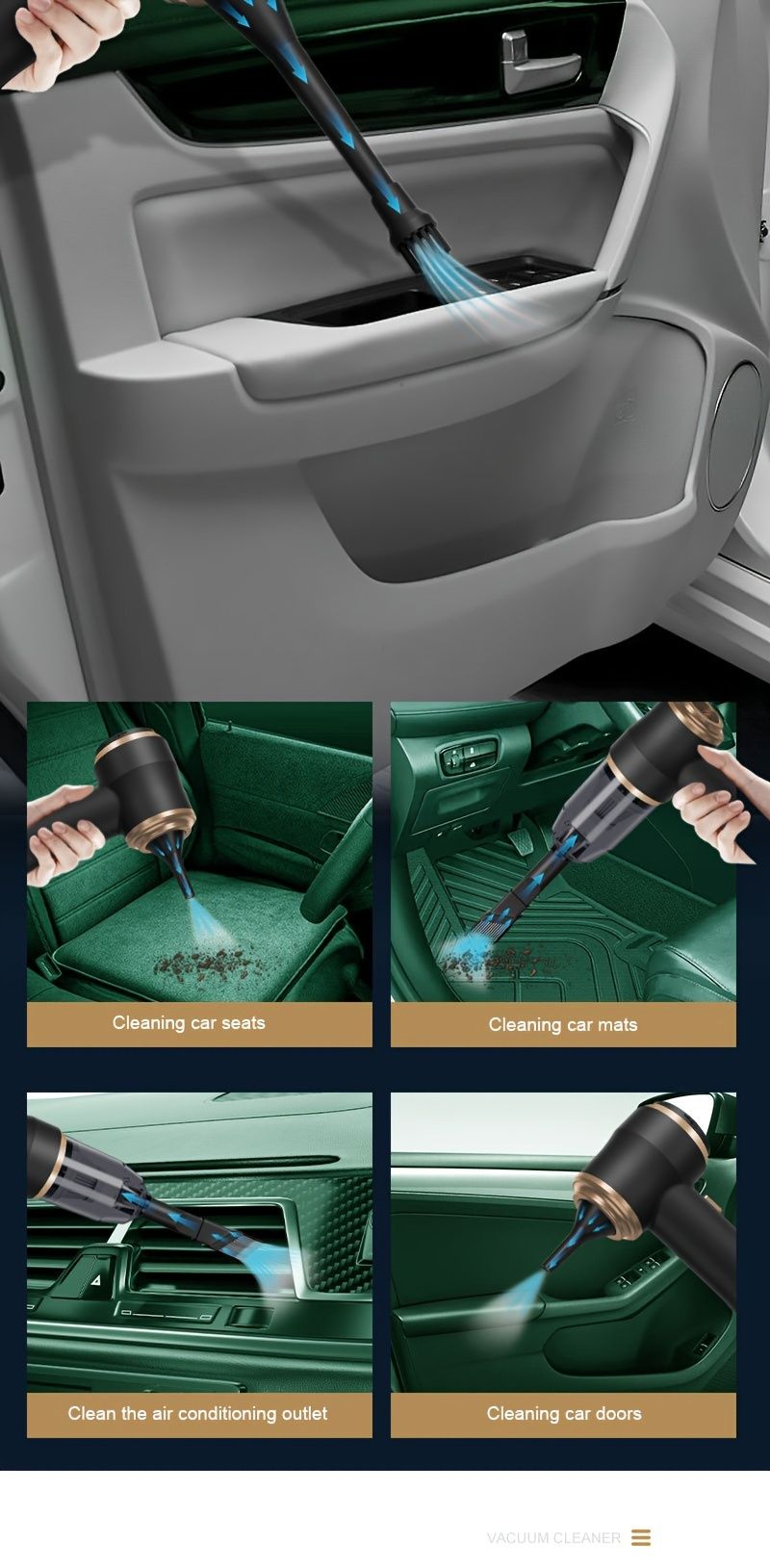 Cleaning car seats

Cleaning car mats

Clean the air conditioning outlet

Cleaning car doors

VACUUM CLEANER