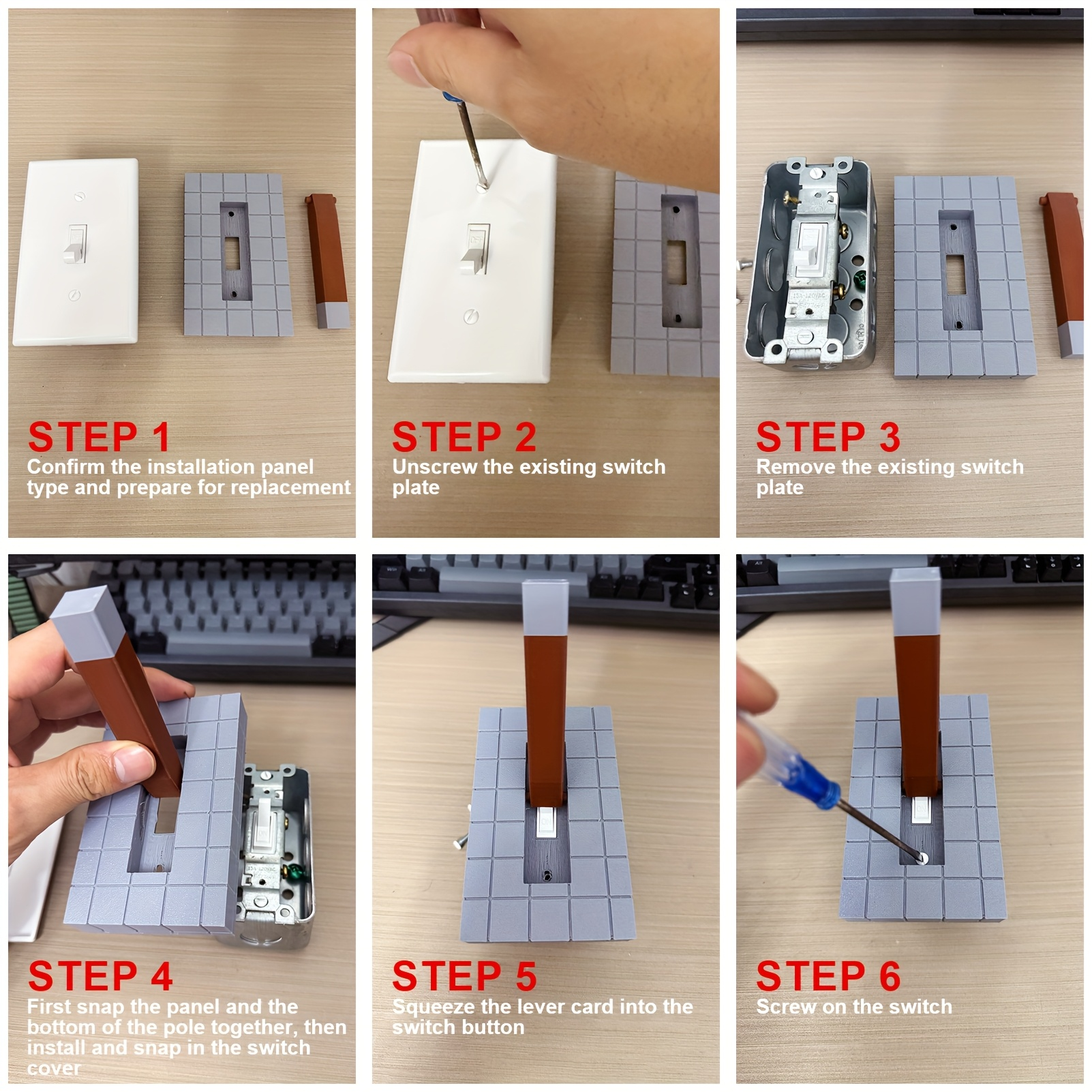 STEP 1
Confirm the installation panel type and prepare for replacement

STEP 2
Unscrew the existing switch plate

STEP 3
Remove the existing switch plate

STEP 4
First snap the panel and the bottom of the pole together, then install and snap in the switch cover

STEP 5
Squeeze the lever card into the switch button

STEP 6
Screw on the switch