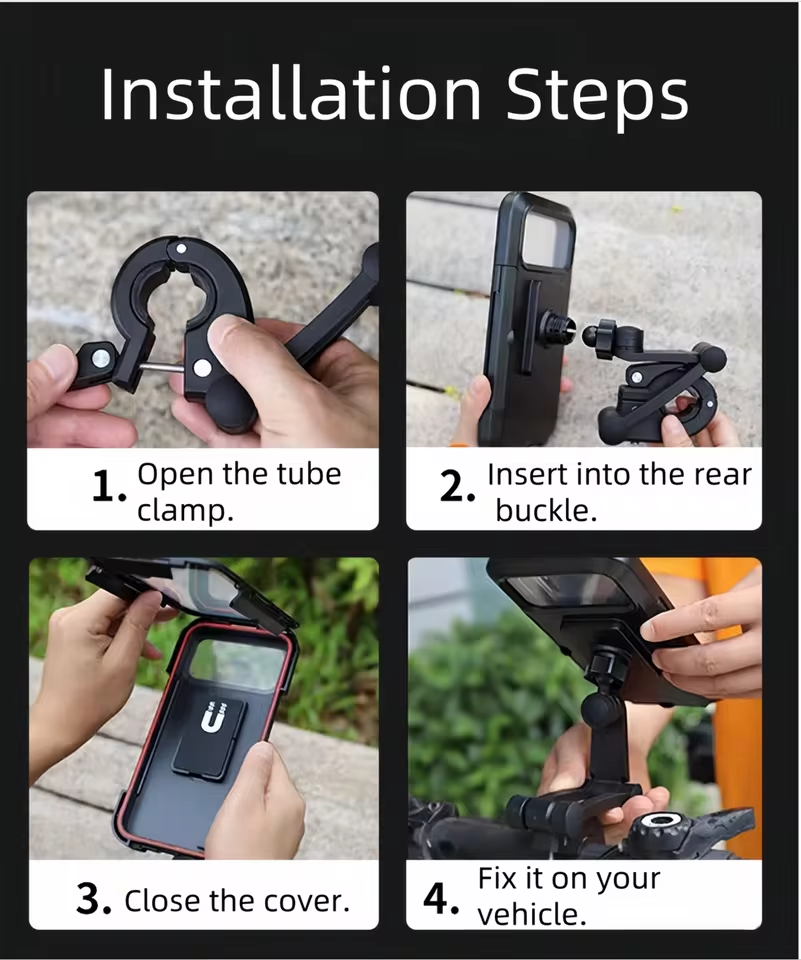 Installation Steps

1. Open the tube clamp.

2. Insert into the rear buckle.

3. Close the cover.

4. Fix it on your vehicle.