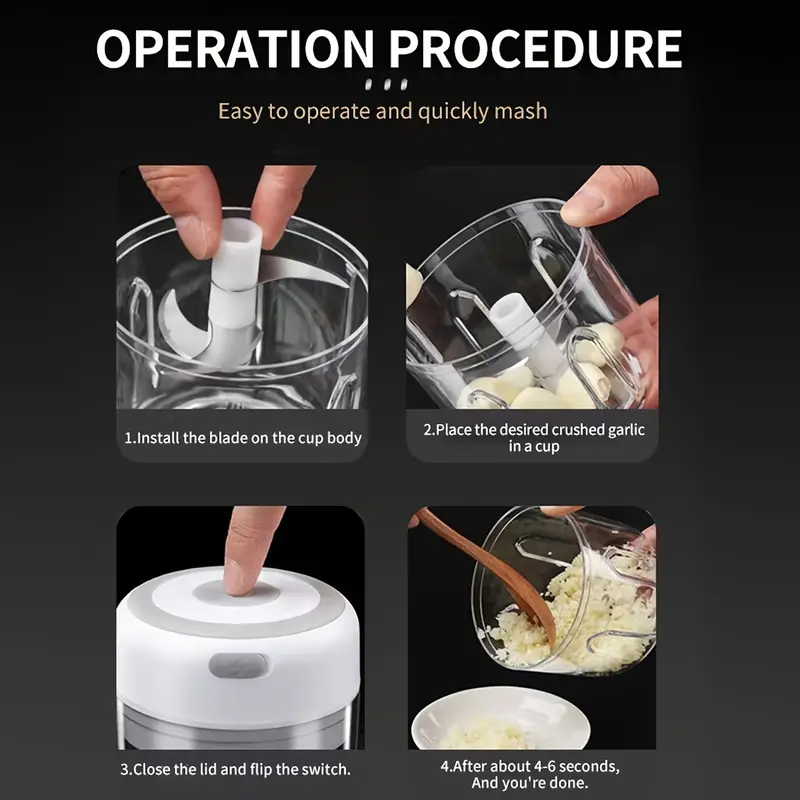 OPERATION PROCEDURE

Easy to operate and quickly mash

1.Install the blade on the cup body

2.Place the desired crushed garlic in a cup

3.Close the lid and flip the switch.

4.After about 4-6 seconds, And you're done.