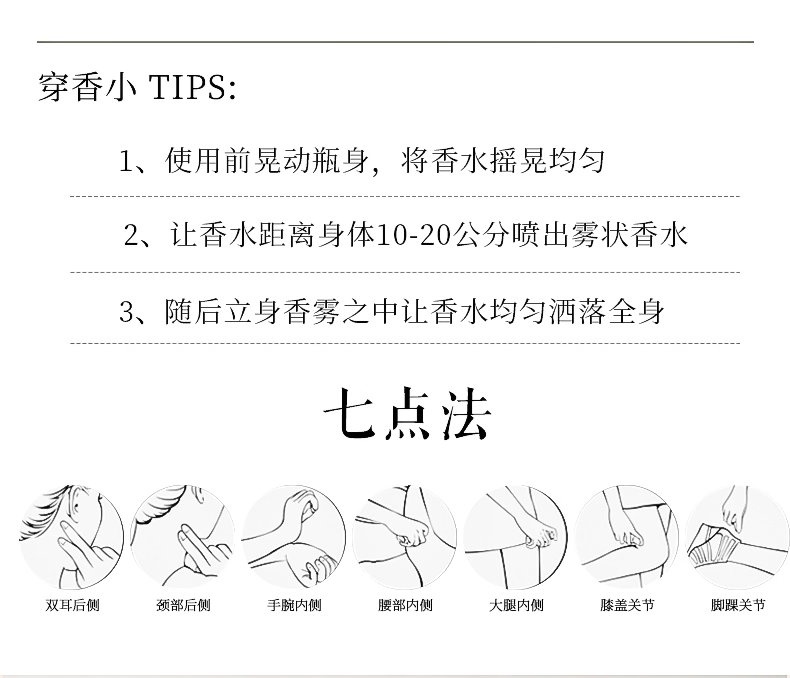 穿香小 TIPS:

1、使用前晃动瓶身，将香水摇晃均匀

2、让香水距离身体10-20公分喷出雾状香水

3、随后立身香雾之中让香水均匀洒落全身

七点法

双耳后侧

颈部后侧

手腕内侧

腰部内侧

大腿内侧

膝盖关节

脚踝关节