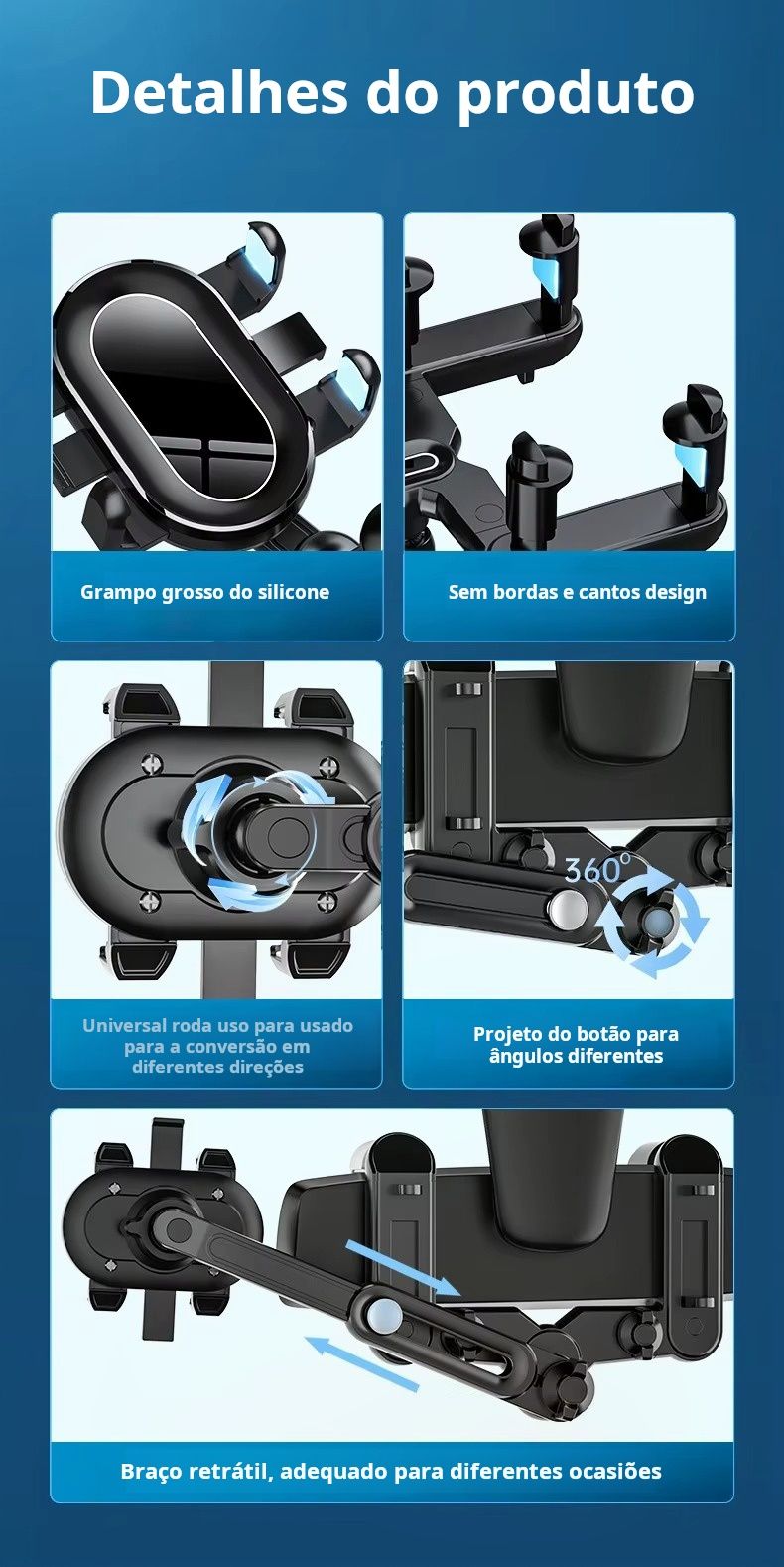 Detalhes do produto

Grampo grosso do silicone

Sem bordas e cantos design

Universal roda uso para usado para a conversão em diferentes direções

360°

Projeto do botão para ângulos diferentes

Braço retrátil, adequado para diferentes ocasiões