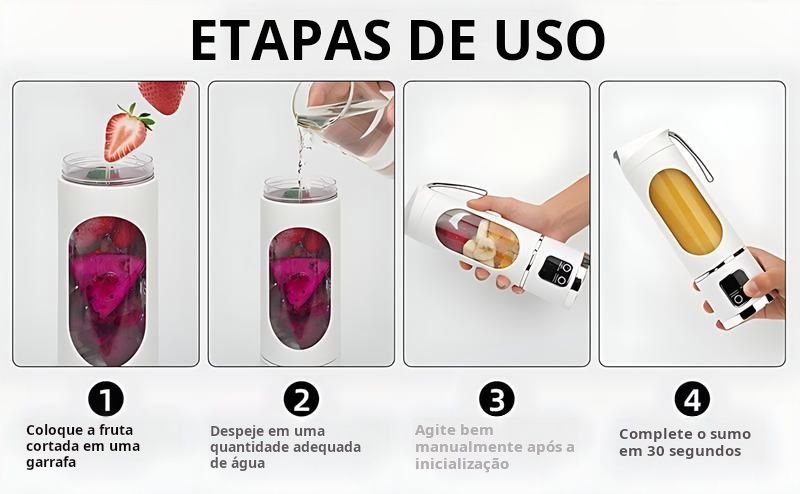 ETAPAS DE USO

1
Coloque a fruta cortada em uma garrafa

2
Despeje em uma quantidade adequada de água

3
Agite bem manualmente após a inicialização

4
Complete o sumo em 30 segundos