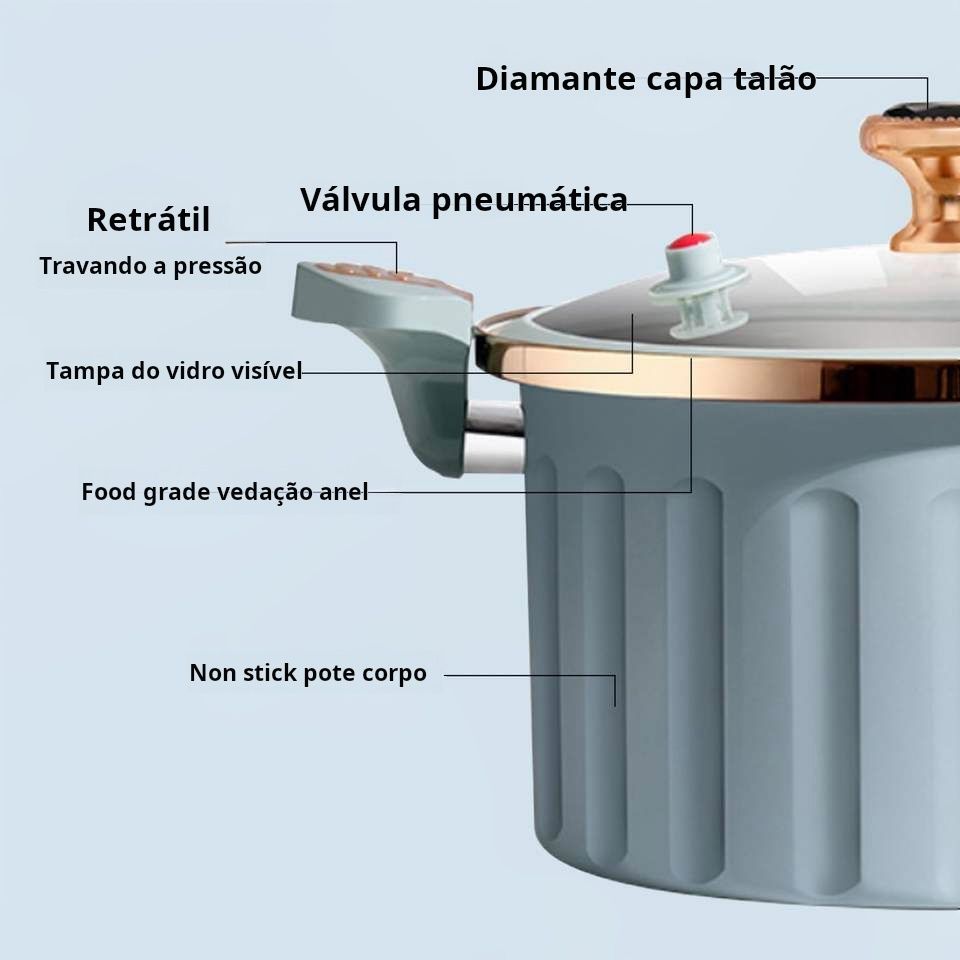 Diamante capa talão

Válvula pneumática

Retrátil

Travando a pressão

Tampa do vidro visível

Food grade vedação anel

Non stick pote corpo