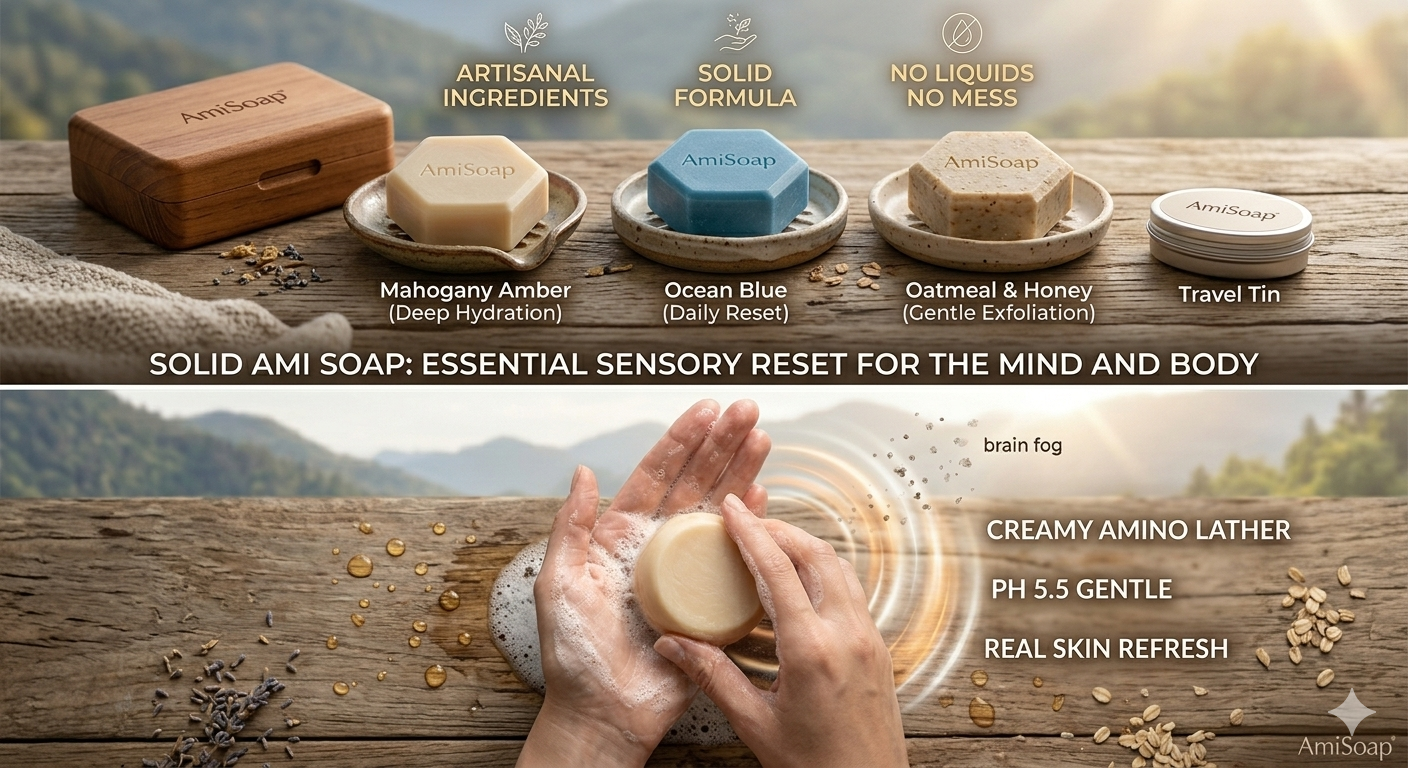 ARTISANAL INGREDIENTS

SOLID FORMULA

NO LIQUIDS NO MESS

AmiSoap

AmiSoap

AmiSoap

AmiSoap

AmiSoap

Mahogany Amber
(Deep Hydration)

Ocean Blue
(Daily Reset)

Oatmeal & Honey
(Gentle Exfoliation)

Travel Tin

SOLID AMI SOAP: ESSENTIAL SENSORY RESET FOR THE MIND AND BODY

brain fog

CREAMY AMINO LATHER

PH 5.5 GENTLE

REAL SKIN REFRESH

AmiSoap