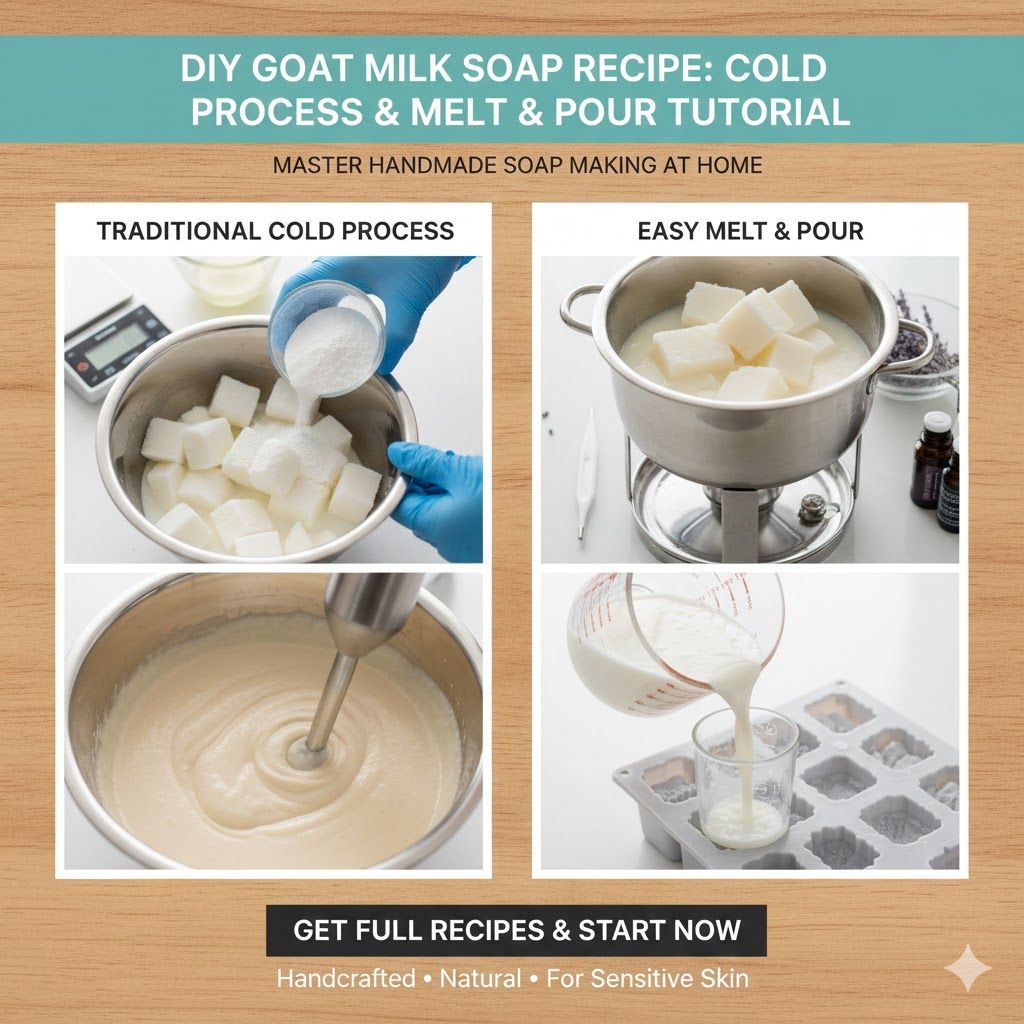 DIY GOAT MILK SOAP RECIPE: COLD PROCESS & MELT & POUR TUTORIAL

MASTER HANDMADE SOAP MAKING AT HOME

TRADITIONAL COLD PROCESS

EASY MELT & POUR

GET FULL RECIPES & START NOW

Handcrafted • Natural • For Sensitive Skin