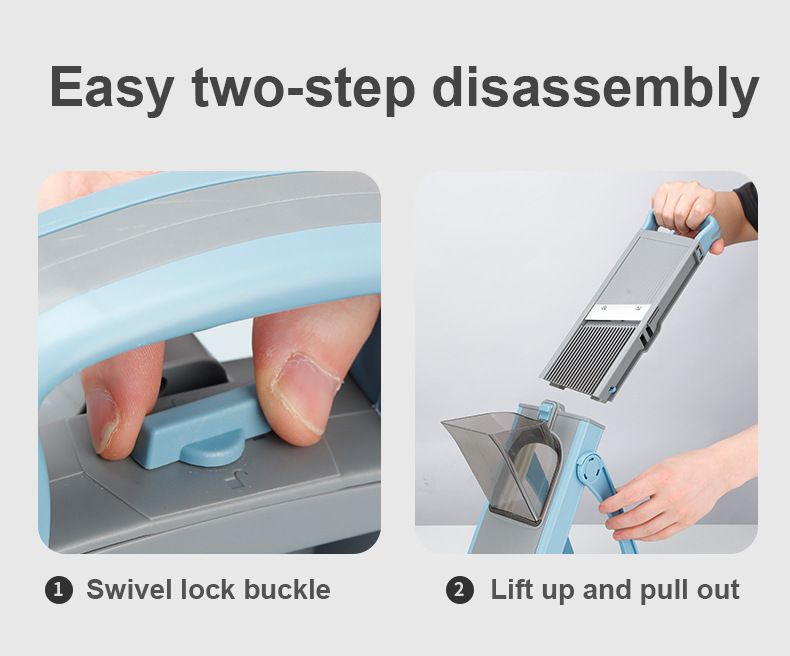 Easy two-step disassembly

1 Swivel lock buckle

2 Lift up and pull out