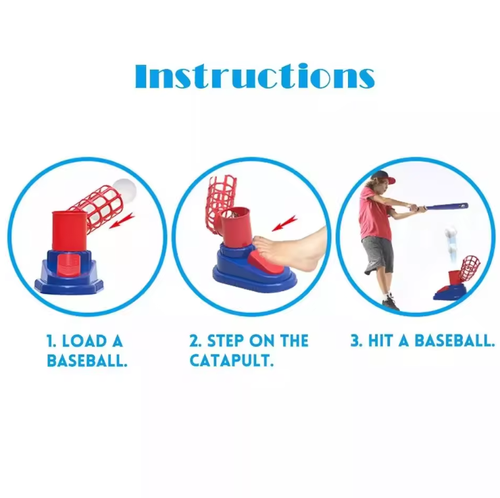 Instructions

1. LOAD A BASEBALL.

2. STEP ON THE CATAPULT.

3. HIT A BASEBALL.