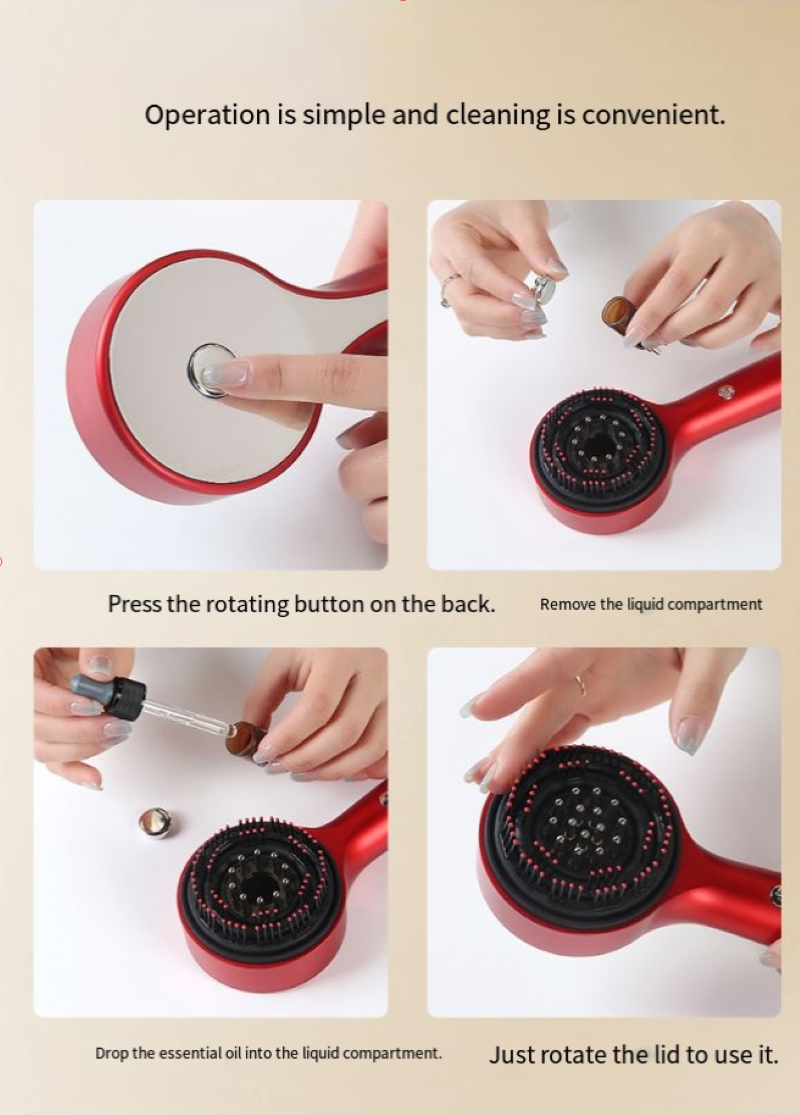 Operation is simple and cleaning is convenient.

Press the rotating button on the back.

Remove the liquid compartment

Drop the essential oil into the liquid compartment.

Just rotate the lid to use it.