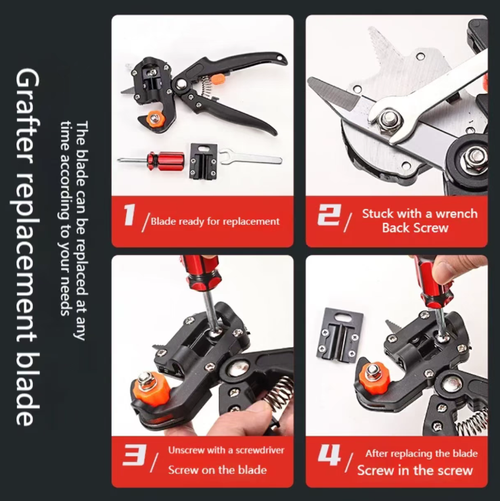 Grafter replacement blade

The blade can be replaced at any time according to your needs

1 / Blade ready for replacement

2 / Stuck with a wrench Back Screw

3 / Unscrew with a screwdriver Screw on the blade

4 / After replacing the blade Screw in the screw