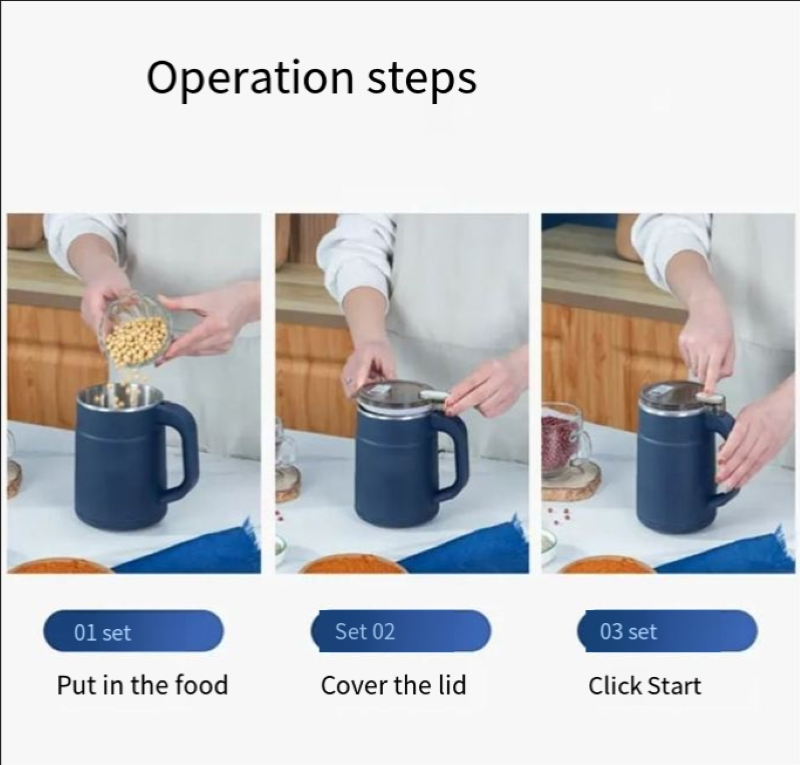 Operation steps

01 set

Put in the food

Set 02

Cover the lid

03 set

Click Start