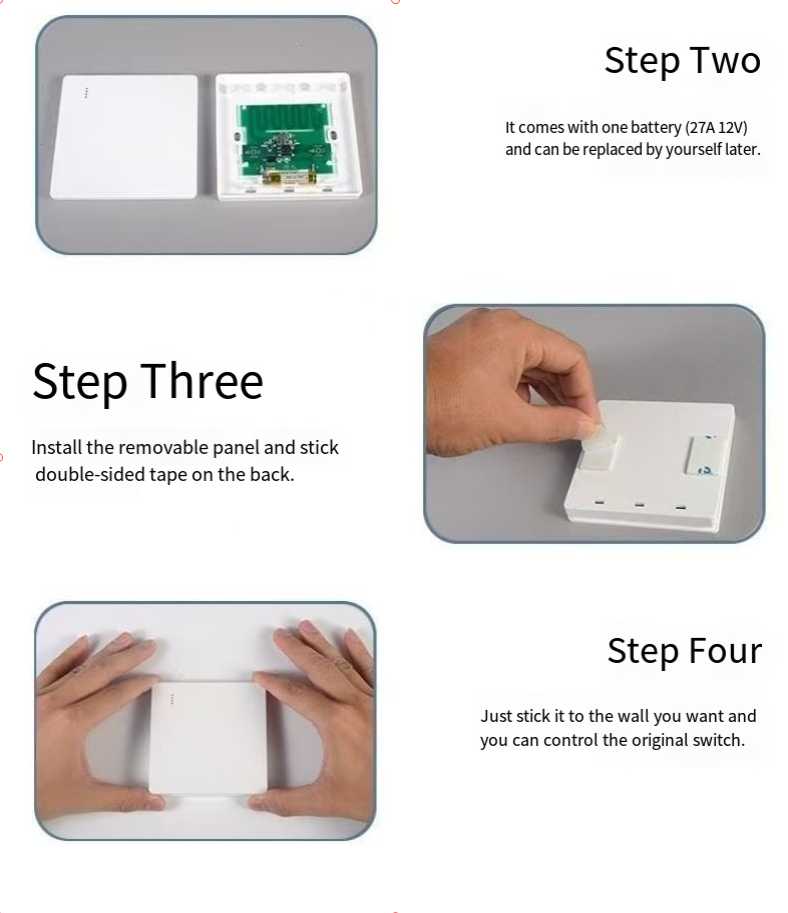 Step Two

It comes with one battery (27A 12V) and can be replaced by yourself later.

Step Three

Install the removable panel and stick double-sided tape on the back.

Step Four

Just stick it to the wall you want and you can control the original switch.