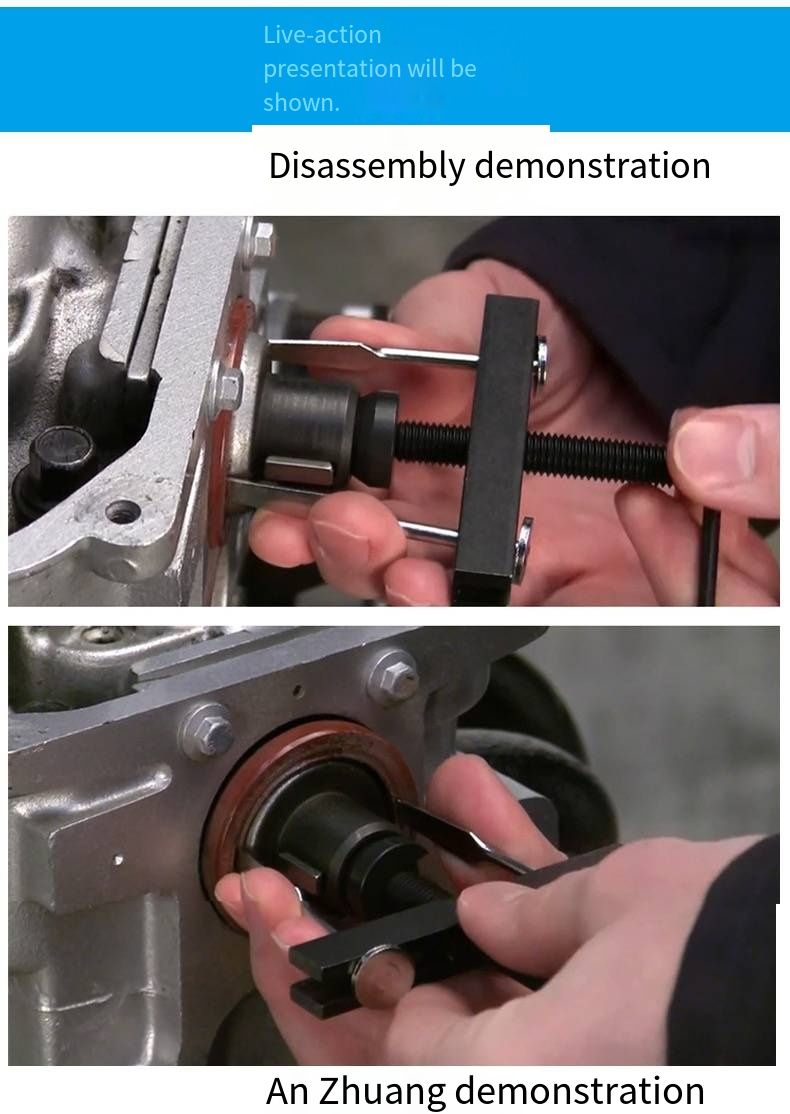 Live-action presentation will be shown.

Disassembly demonstration

An Zhuang demonstration