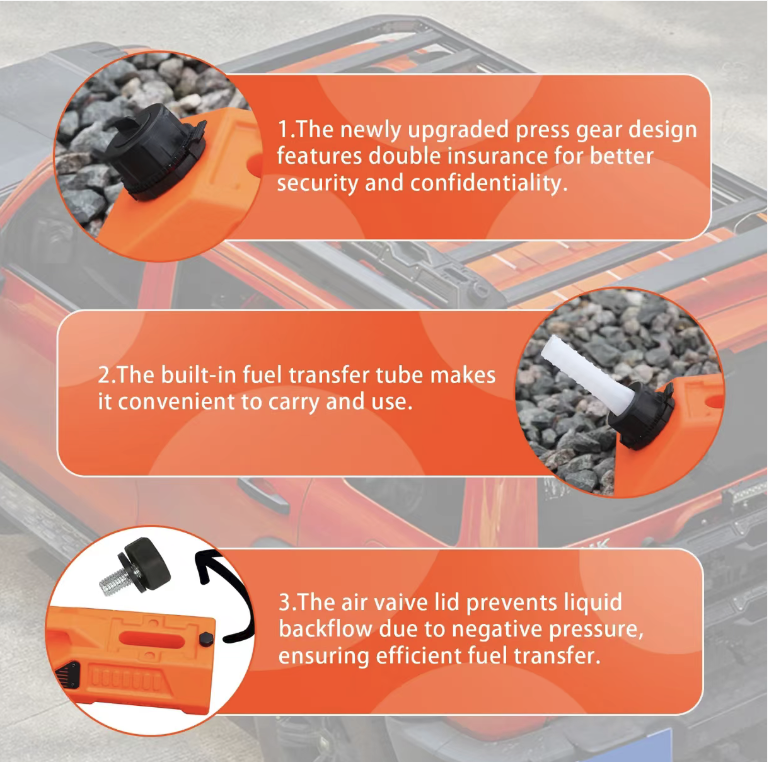 1.The newly upgraded press gear design features double insurance for better security and confidentiality.

2.The built-in fuel transfer tube makes it convenient to carry and use.

3.The air vaive lid prevents liquid backflow due to negative pressure, ensuring efficient fuel transfer.