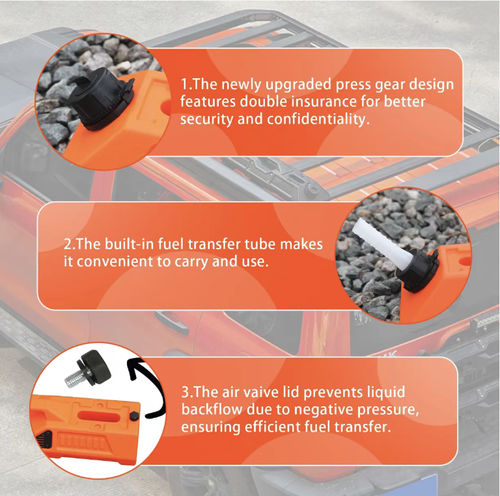 1.The newly upgraded press gear design features double insurance for better security and confidentiality.

2.The built-in fuel transfer tube makes it convenient to carry and use.

3.The air vaive lid prevents liquid backflow due to negative pressure, ensuring efficient fuel transfer.