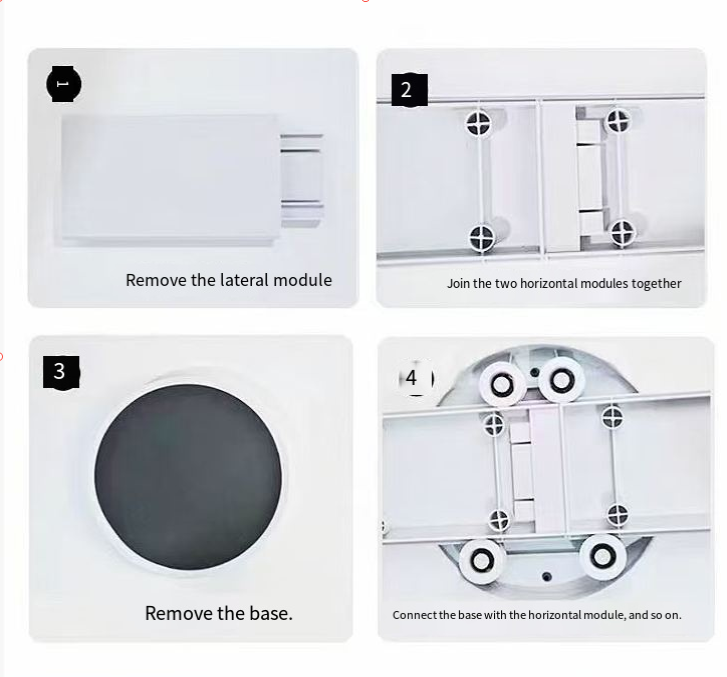 1

Remove the lateral module

2

Join the two horizontal modules together

3

Remove the base.

4

Connect the base with the horizontal module, and so on.