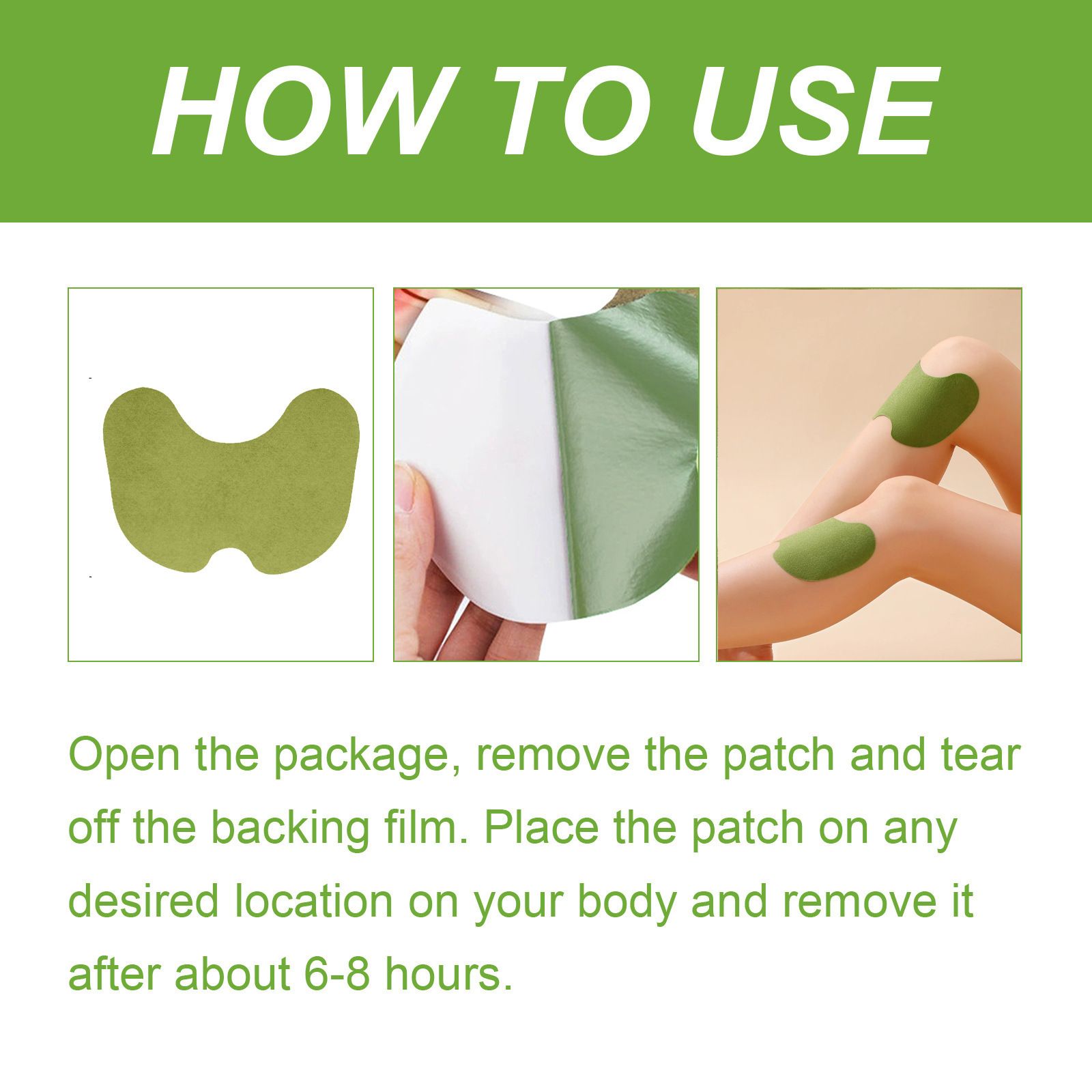 HOW TO USE

Open the package, remove the patch and tear off the backing film. Place the patch on any desired location on your body and remove it after about 6-8 hours.