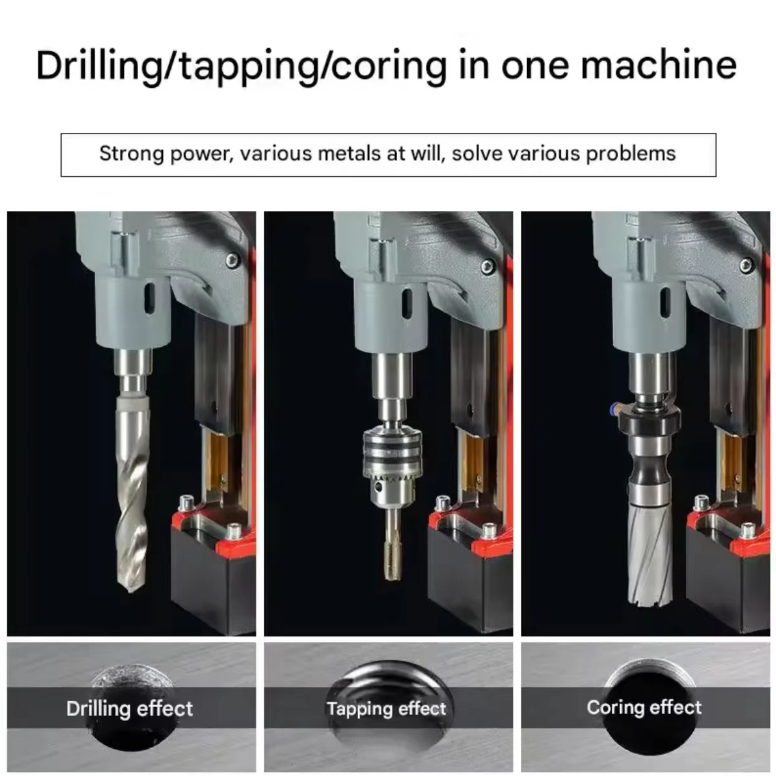 Drilling/tapping/coring in one machine

Strong power, various metals at will, solve various problems

Drilling effect

Tapping effect

Coring effect