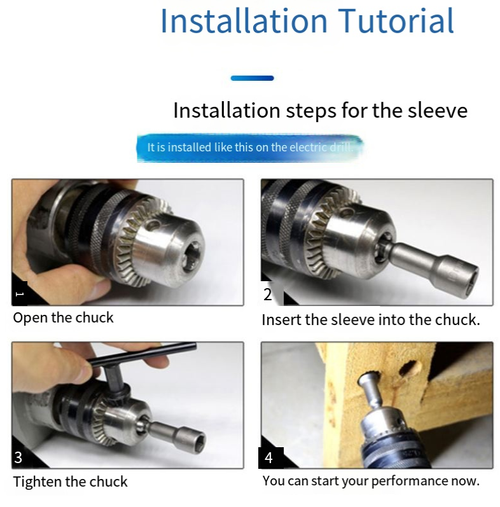 Installation Tutorial

Installation steps for the sleeve

It is installed like this on the electric drill.

1

Open the chuck

2

Insert the sleeve into the chuck.

3

Tighten the chuck

4

You can start your performance now.