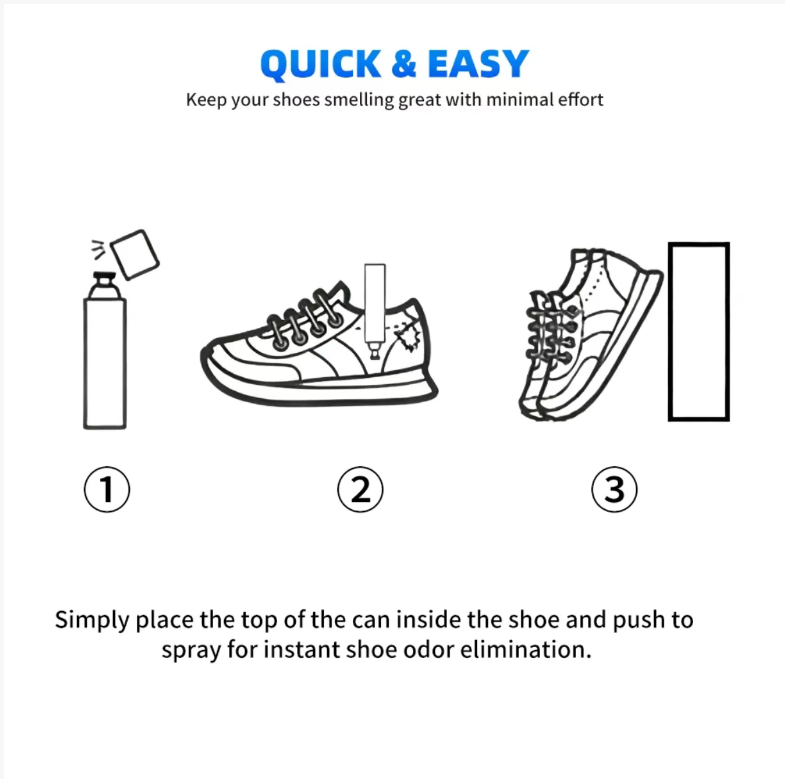 QUICK & EASY

Keep your shoes smelling great with minimal effort

①

②

③

Simply place the top of the can inside the shoe and push to spray for instant shoe odor elimination.