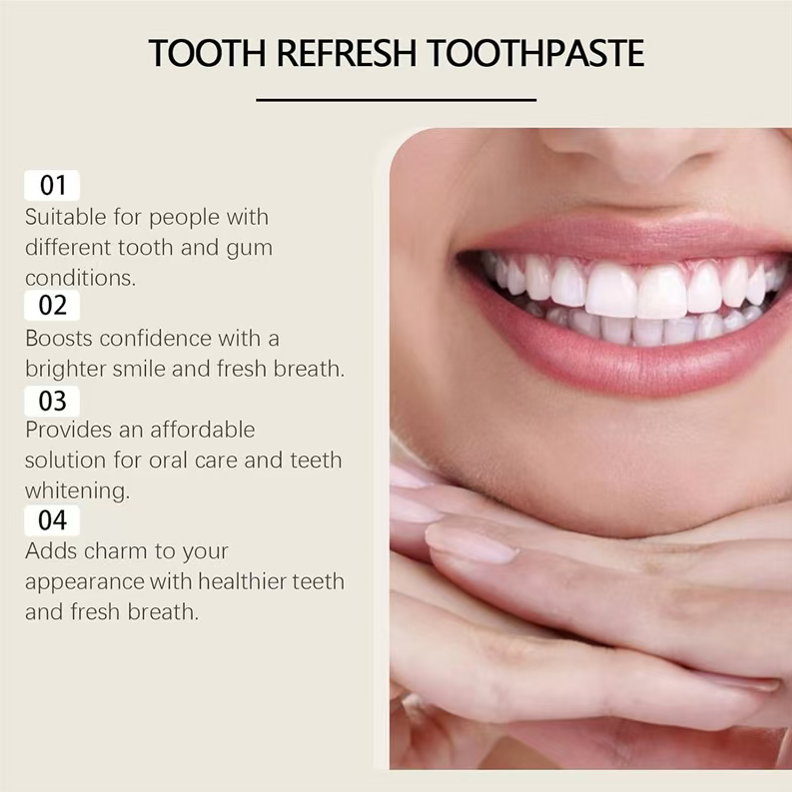 TOOTH REFRESH TOOTHPASTE

01
Suitable for people with different tooth and gum conditions.

02
Boosts confidence with a brighter smile and fresh breath.

03
Provides an affordable solution for oral care and teeth whitening.

04
Adds charm to your appearance with healthier teeth and fresh breath.