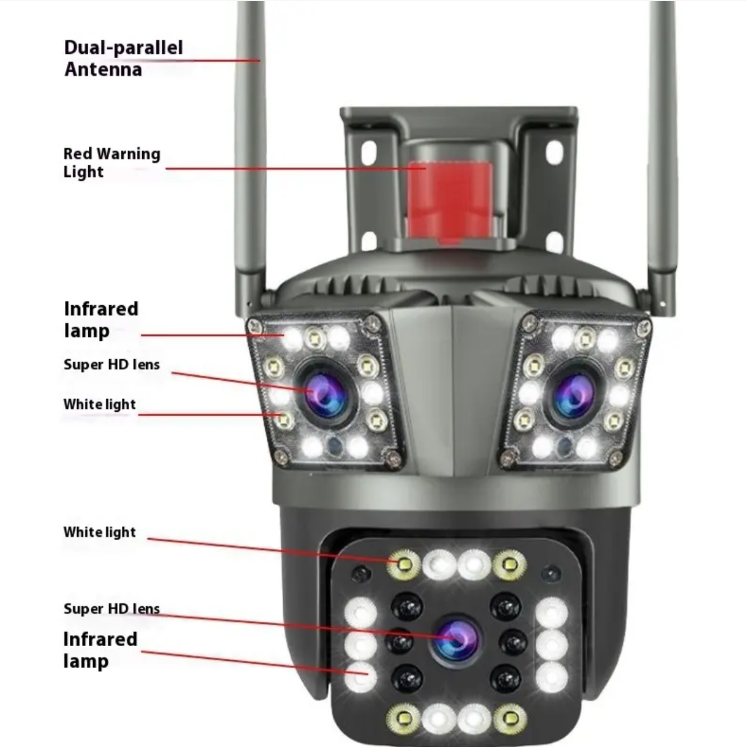 Dual-parallel Antenna

Red Warning Light

Infrared lamp

Super HD lens

White light

White light

Super HD lens

Infrared lamp