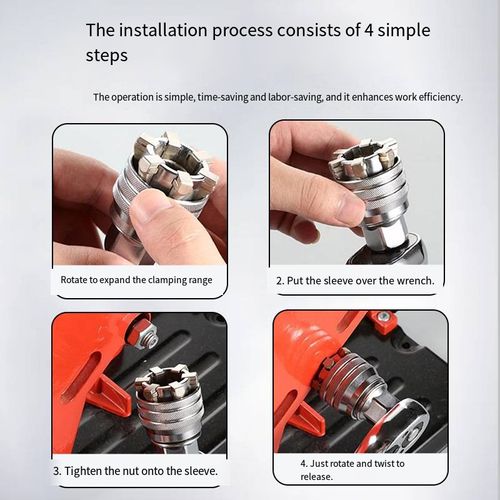 The installation process consists of 4 simple steps

The operation is simple, time-saving and labor-saving, and it enhances work efficiency.

Rotate to expand the clamping range

2. Put the sleeve over the wrench.

3. Tighten the nut onto the sleeve.

4. Just rotate and twist to release.