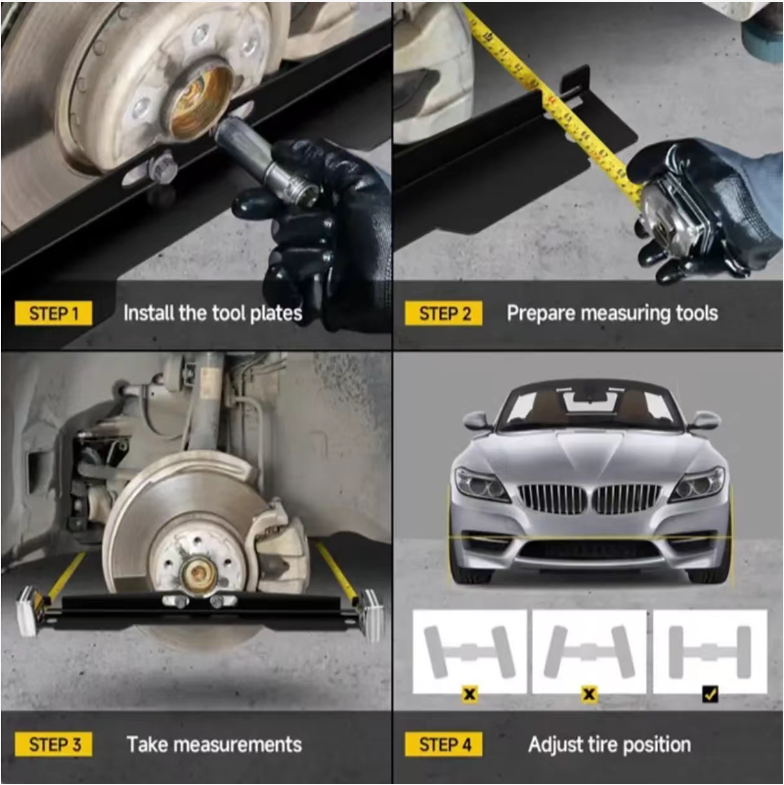 STEP 1 Install the tool plates

STEP 2 Prepare measuring tools

STEP 3 Take measurements

STEP 4 Adjust tire position