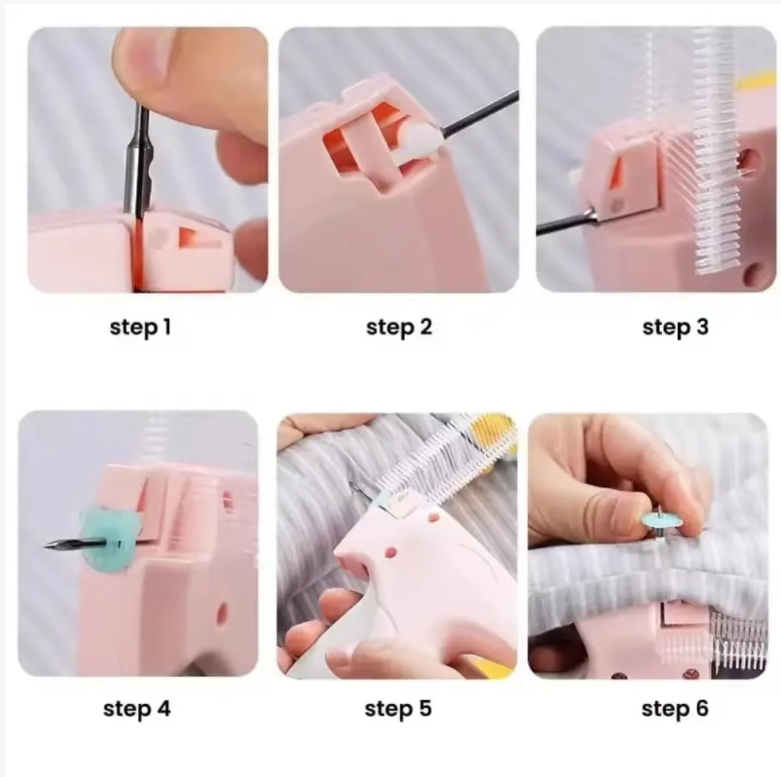 step 1

step 2

step 3

step 4

step 5

step 6