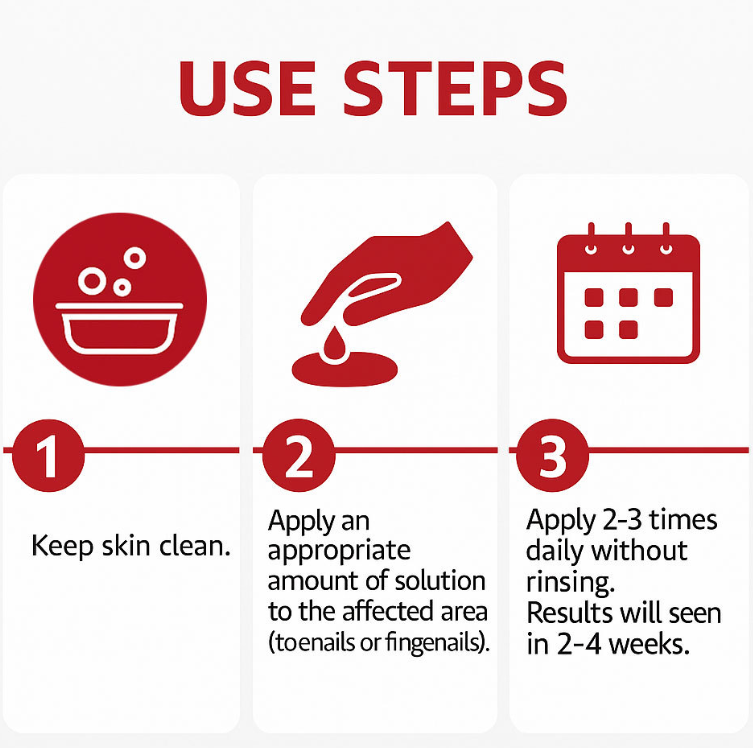 USE STEPS

1

Keep skin clean.

2

Apply an appropriate amount of solution to the affected area (toenails or fingenails).

3

Apply 2-3 times daily without rinsing.
Results will seen in 2-4 weeks.