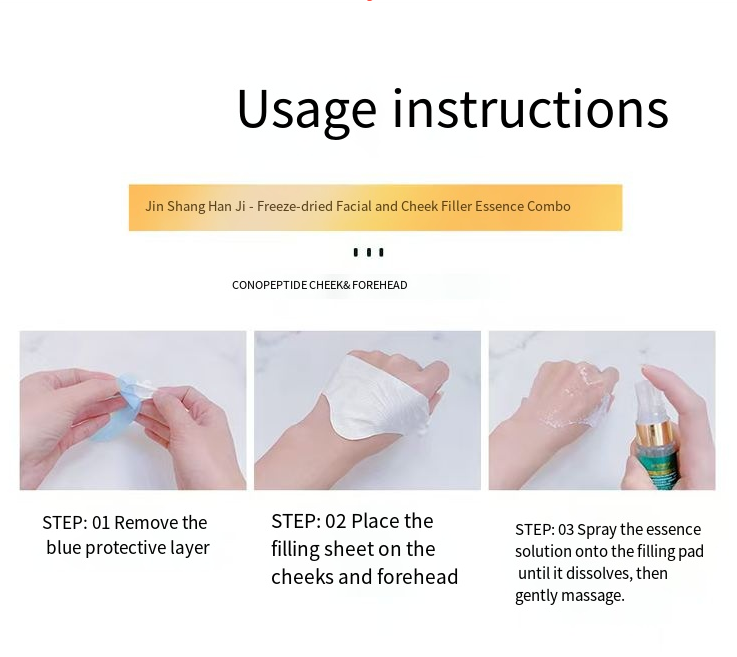 Usage instructions

Jin Shang Han Ji - Freeze-dried Facial and Cheek Filler Essence Combo

CONOPEPTIDE CHEEK& FOREHEAD

STEP: 01 Remove the blue protective layer

STEP: 02 Place the filling sheet on the cheeks and forehead

STEP: 03 Spray the essence solution onto the filling pad until it dissolves, then gently massage.