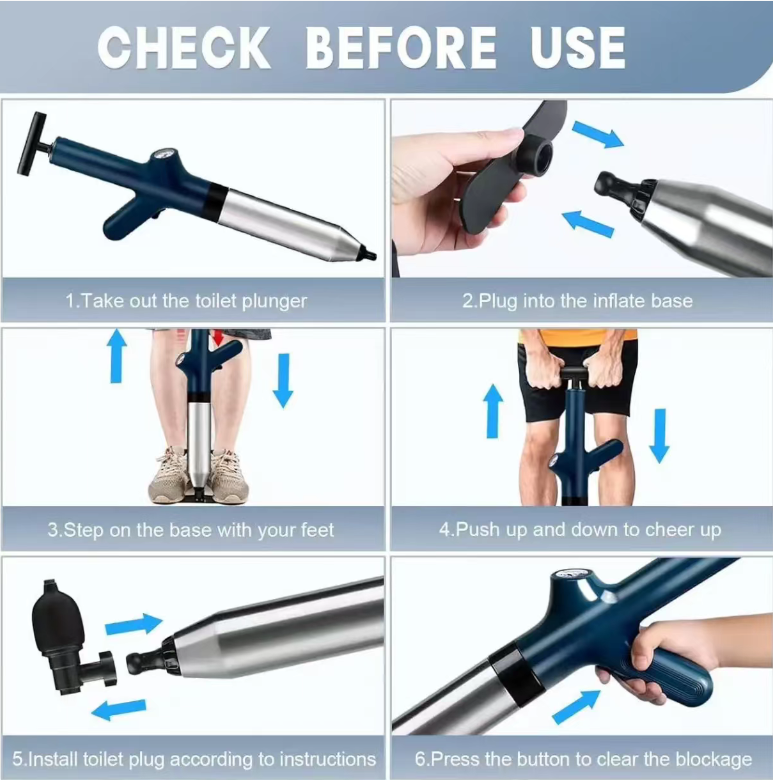 CHECK BEFORE USE

1.Take out the toilet plunger

2.Plug into the inflate base

3.Step on the base with your feet

4.Push up and down to cheer up

5.Install toilet plug according to instructions

6.Press the button to clear the blockage