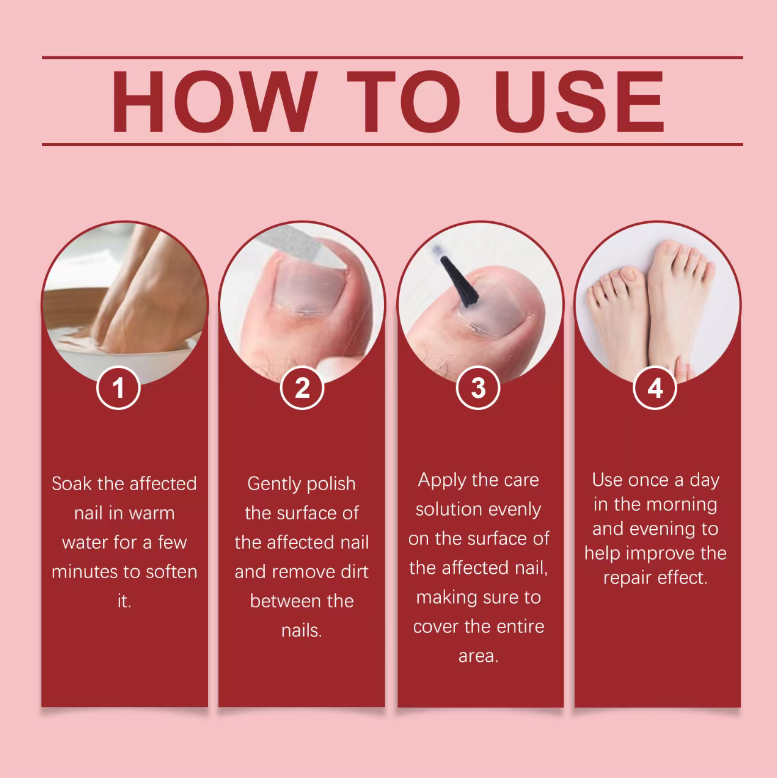 HOW TO USE

1

Soak the affected nail in warm water for a few minutes to soften it.

2

Gently polish the surface of the affected nail and remove dirt between the nails.

3

Apply the care solution evenly on the surface of the affected nail, making sure to cover the entire area.

4

Use once a day in the morning and evening to help improve the repair effect.