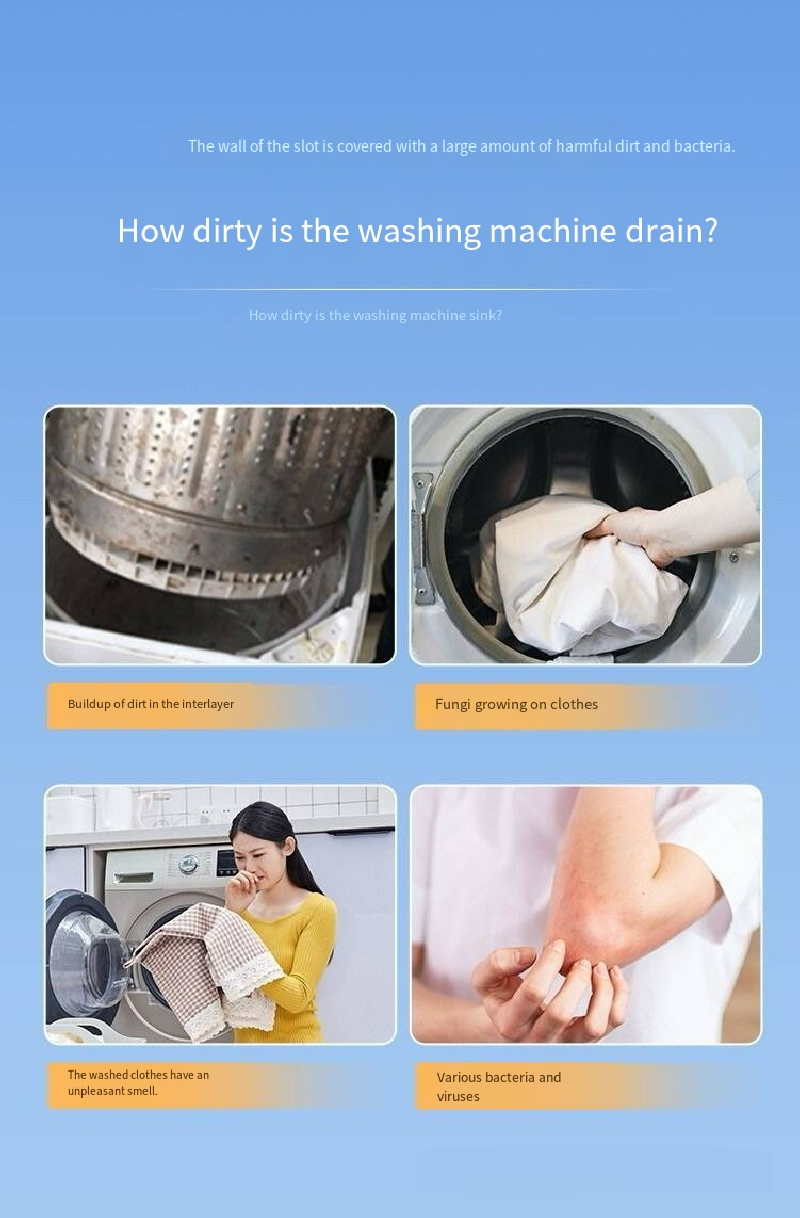 The wall of the slot is covered with a large amount of harmful dirt and bacteria.

How dirty is the washing machine drain?

How dirty is the washing machine sink?

Buildup of dirt in the interlayer

Fungi growing on clothes

The washed clothes have an unpleasant smell.

Various bacteria and viruses