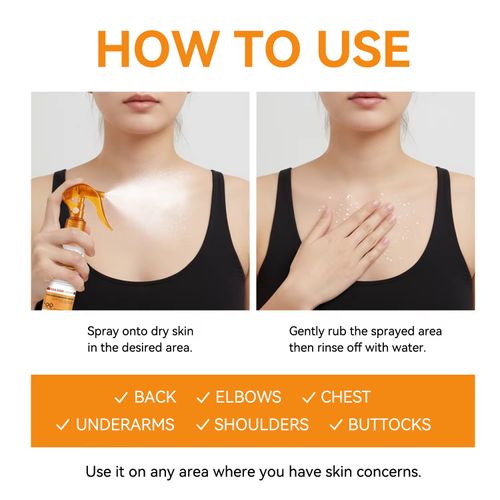 HOW TO USE

Spray onto dry skin in the desired area.

Gently rub the sprayed area then rinse off with water.

✓ BACK ✓ ELBOWS ✓ CHEST
✓ UNDERARMS ✓ SHOULDERS ✓ BUTTOCKS

Use it on any area where you have skin concerns.