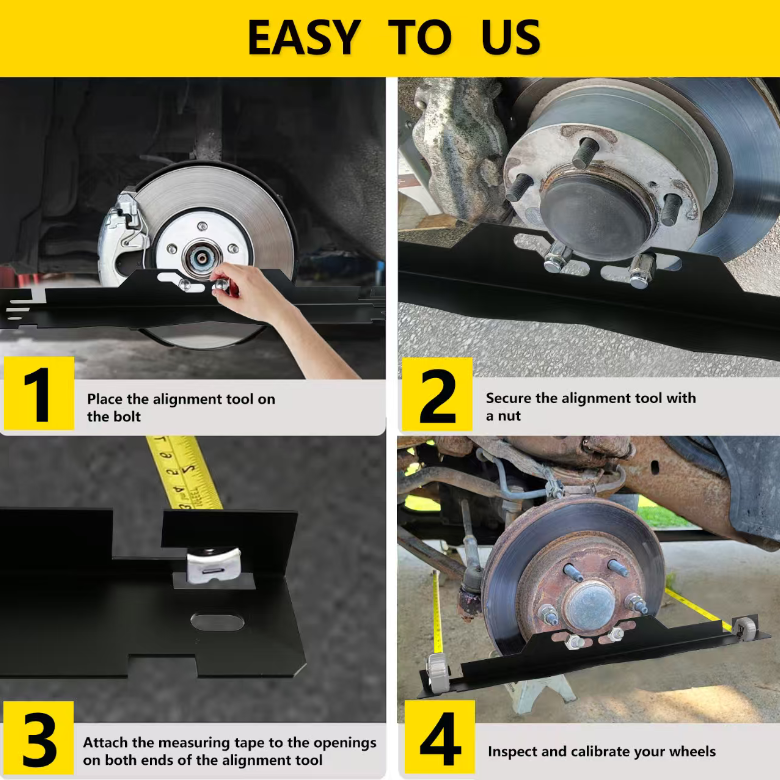 EASY TO US

1
Place the alignment tool on the bolt

2
Secure the alignment tool with a nut

3
Attach the measuring tape to the openings on both ends of the alignment tool

4
Inspect and calibrate your wheels