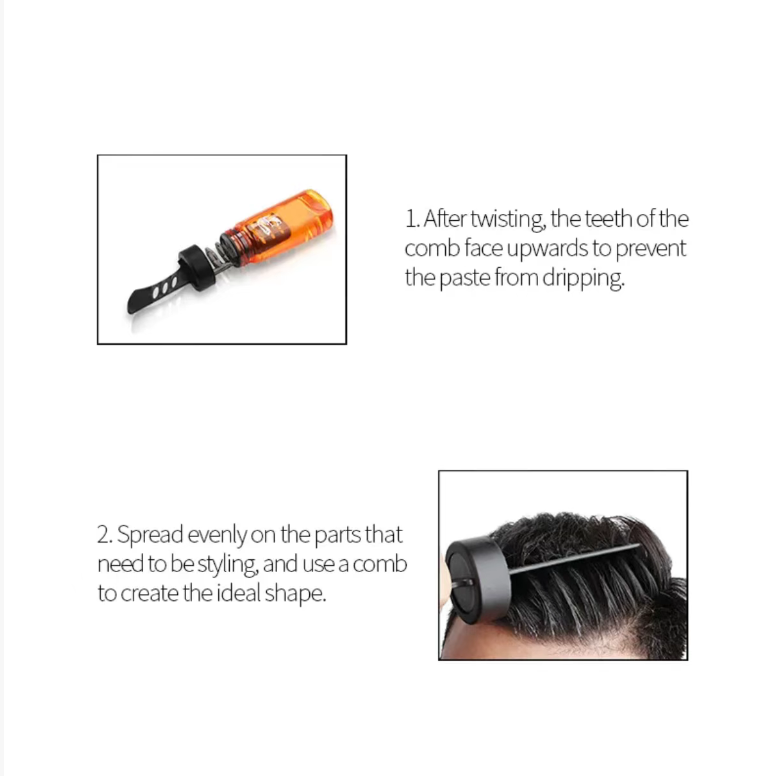 1. After twisting, the teeth of the comb face upwards to prevent the paste from dripping.

2. Spread evenly on the parts that need to be styling, and use a comb to create the ideal shape.