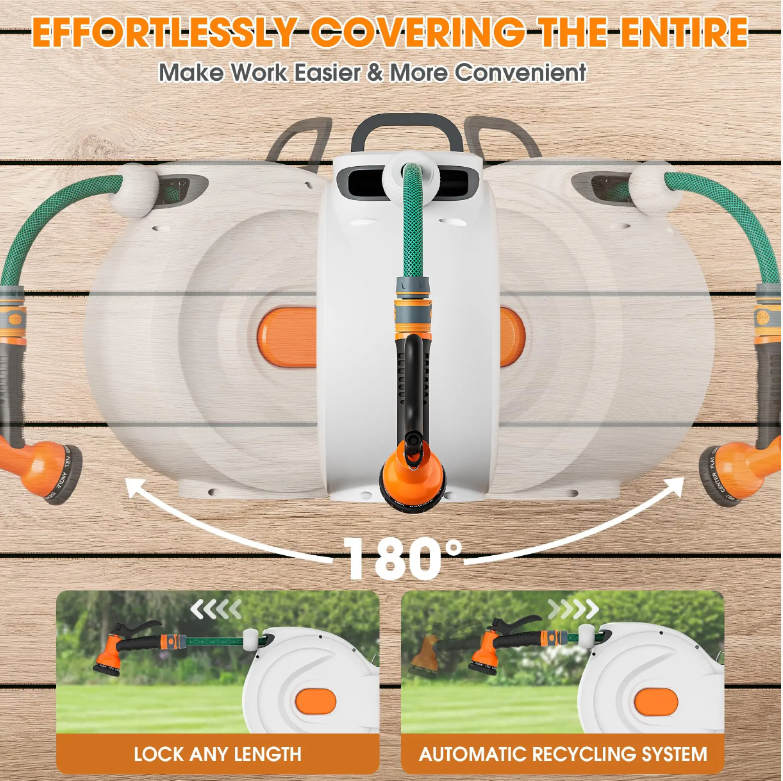 EFFORTLESSLY COVERING THE ENTIRE

Make Work Easier & More Convenient

180°

LOCK ANY LENGTH

AUTOMATIC RECYCLING SYSTEM