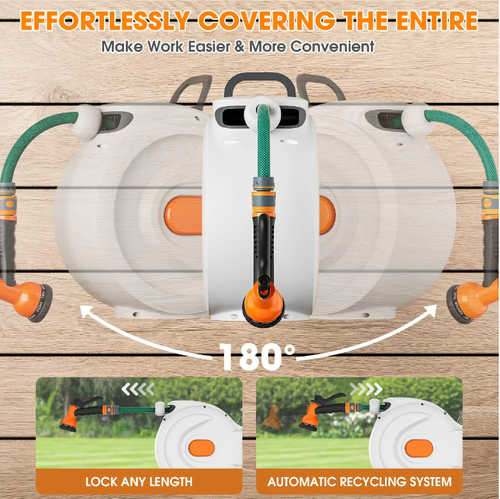 EFFORTLESSLY COVERING THE ENTIRE

Make Work Easier & More Convenient

180°

LOCK ANY LENGTH

AUTOMATIC RECYCLING SYSTEM