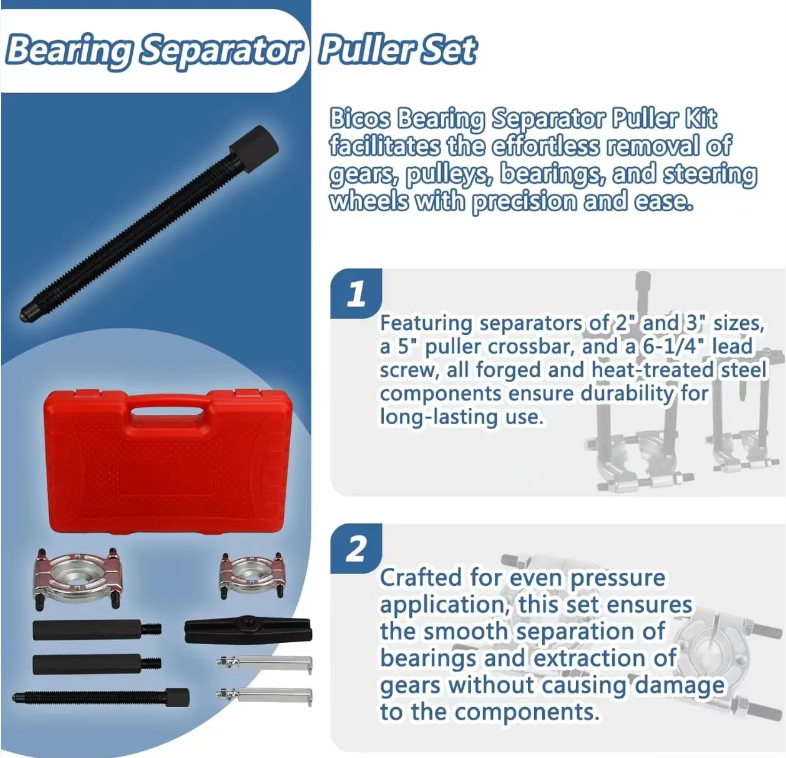 Bearing Separator Puller Set

Bicos Bearing Separator Puller Kit facilitates the effortless removal of gears, pulleys, bearings, and steering wheels with precision and ease.

1

Featuring separators of 2" and 3" sizes, a 5" puller crossbar, and a 6-1/4" lead screw, all forged and heat-treated steel components ensure durability for long-lasting use.

2

Crafted for even pressure application, this set ensures the smooth separation of bearings and extraction of gears without causing damage to the components.