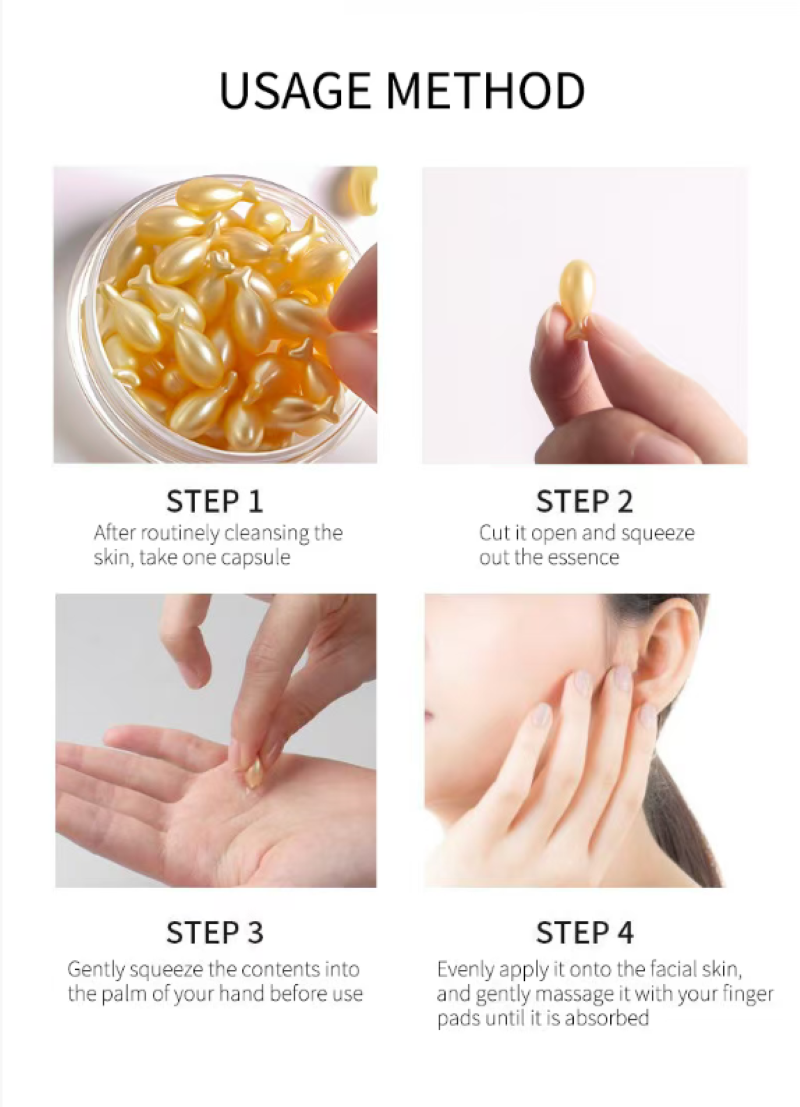 USAGE METHOD

STEP 1
After routinely cleansing the skin, take one capsule

STEP 2
Cut it open and squeeze out the essence

STEP 3
Gently squeeze the contents into the palm of your hand before use

STEP 4
Evenly apply it onto the facial skin, and gently massage it with your finger pads until it is absorbed