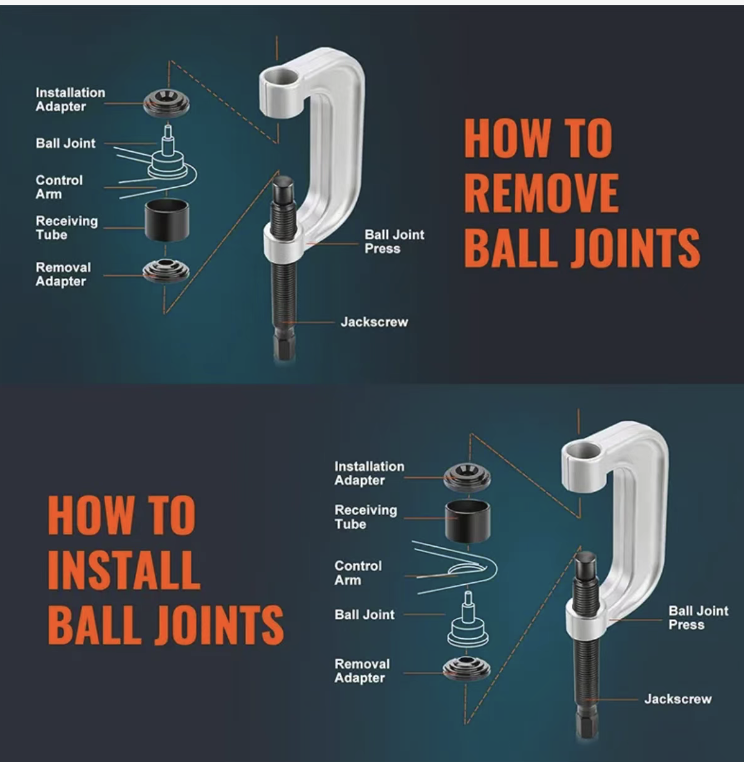 Installation Adapter

Ball Joint

Control Arm

Receiving Tube

Removal Adapter

Ball Joint Press

Jackscrew

HOW TO REMOVE BALL JOINTS

HOW TO INSTALL BALL JOINTS

Installation Adapter

Receiving Tube

Control Arm

Ball Joint

Removal Adapter

Ball Joint Press

Jackscrew