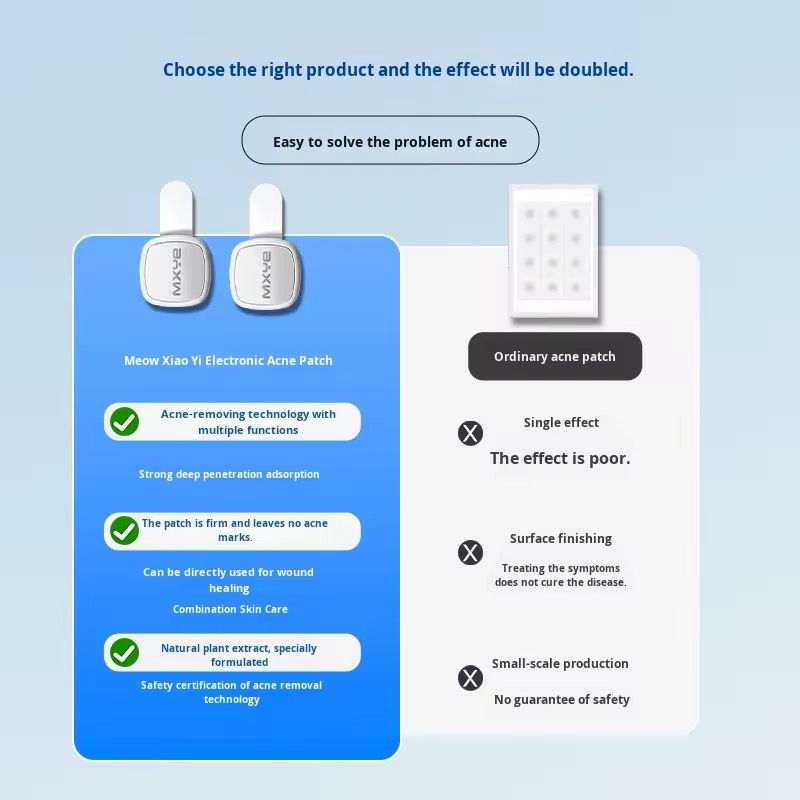 Choose the right product and the effect will be doubled.

Easy to solve the problem of acne

MXYE MXYE

Meow Xiao Yi Electronic Acne Patch

Acne-removing technology with multiple functions

Strong deep penetration adsorption

The patch is firm and leaves no acne marks.

Can be directly used for wound healing

Combination Skin Care

Natural plant extract, specially formulated

Safety certification of acne removal technology

Ordinary acne patch

Single effect

The effect is poor.

Surface finishing

Treating the symptoms does not cure the disease.

Small-scale production

No guarantee of safety