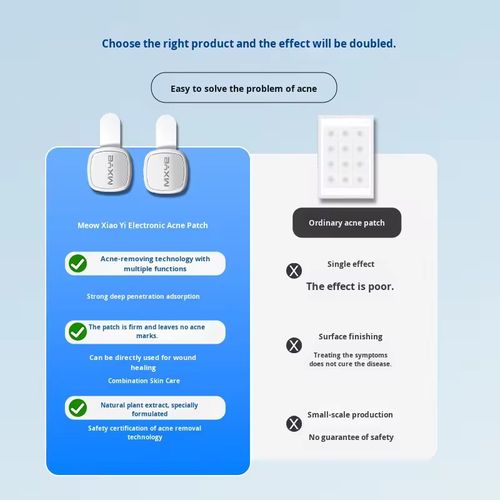 Choose the right product and the effect will be doubled.

Easy to solve the problem of acne

MXYE

MXYE

Meow Xiao Yi Electronic Acne Patch

Acne-removing technology with multiple functions

Strong deep penetration adsorption

The patch is firm and leaves no acne marks.

Can be directly used for wound healing

Combination Skin Care

Natural plant extract, specially formulated

Safety certification of acne removal technology

Ordinary acne patch

Single effect

The effect is poor.

Surface finishing

Treating the symptoms does not cure the disease.

Small-scale production

No guarantee of safety