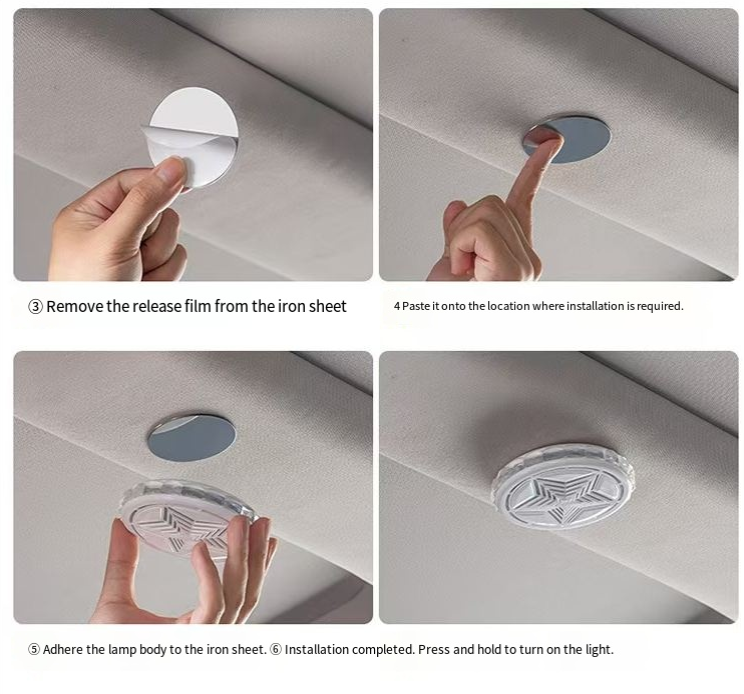 ③ Remove the release film from the iron sheet

4 Paste it onto the location where installation is required.

⑤ Adhere the lamp body to the iron sheet. ⑥ Installation completed. Press and hold to turn on the light.