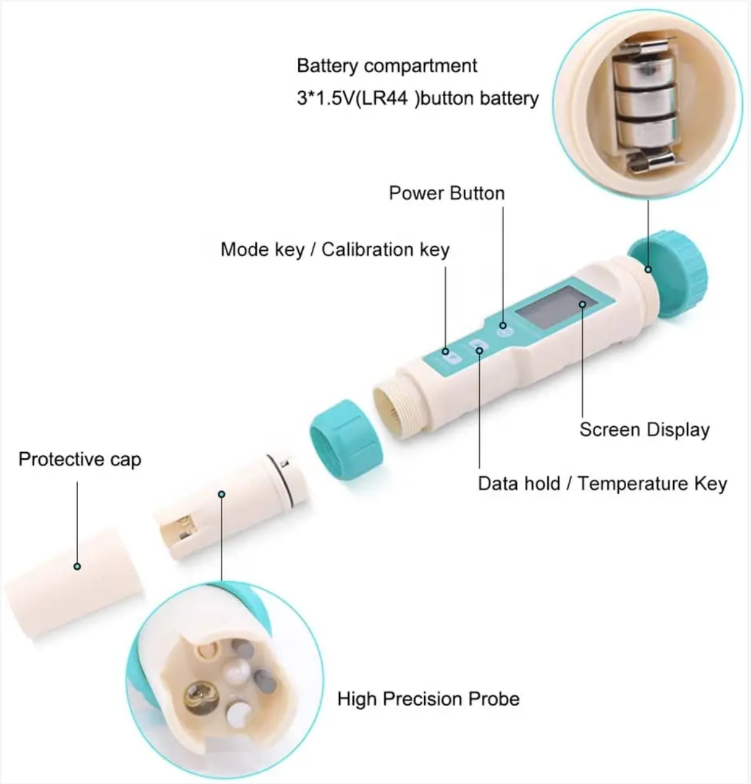 Battery compartment
3*1.5V(LR44 )button battery

Power Button

Mode key / Calibration key

Screen Display

Protective cap

Data hold / Temperature Key

High Precision Probe