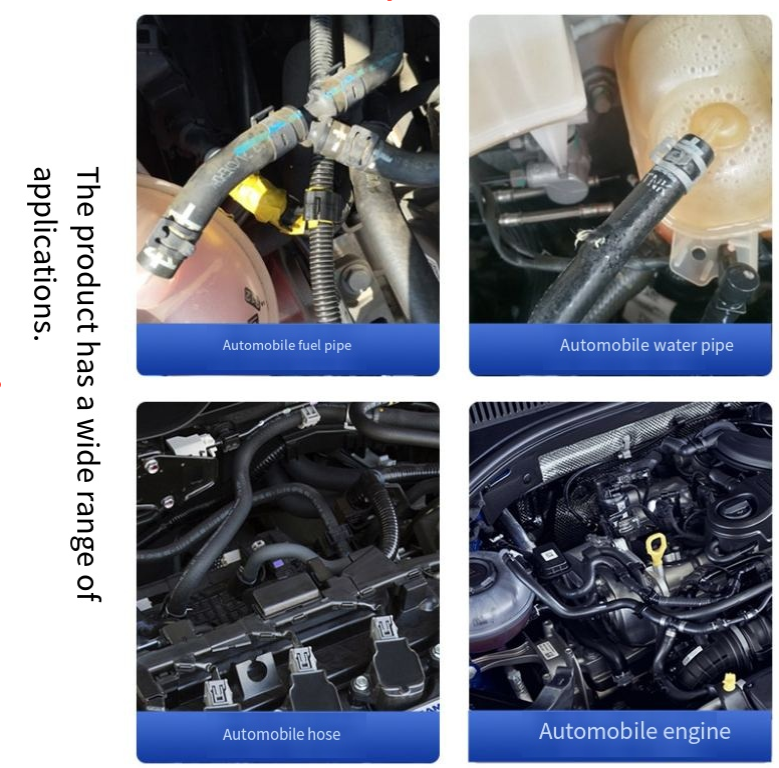 The product has a wide range of applications.

Automobile fuel pipe

Automobile water pipe

Automobile hose

Automobile engine