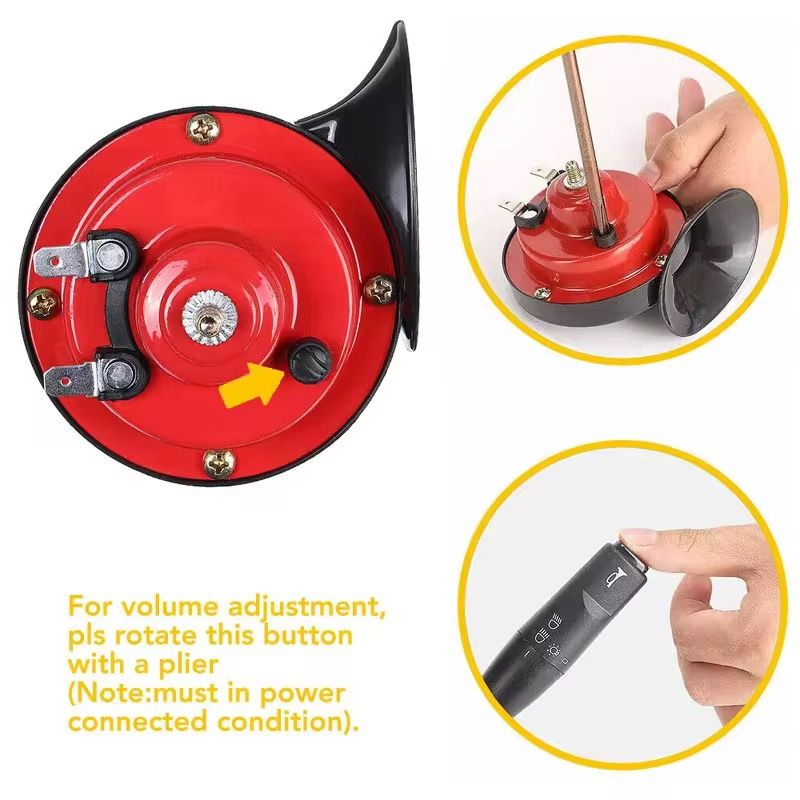 For volume adjustment, pls rotate this button with a plier (Note:must in power connected condition).